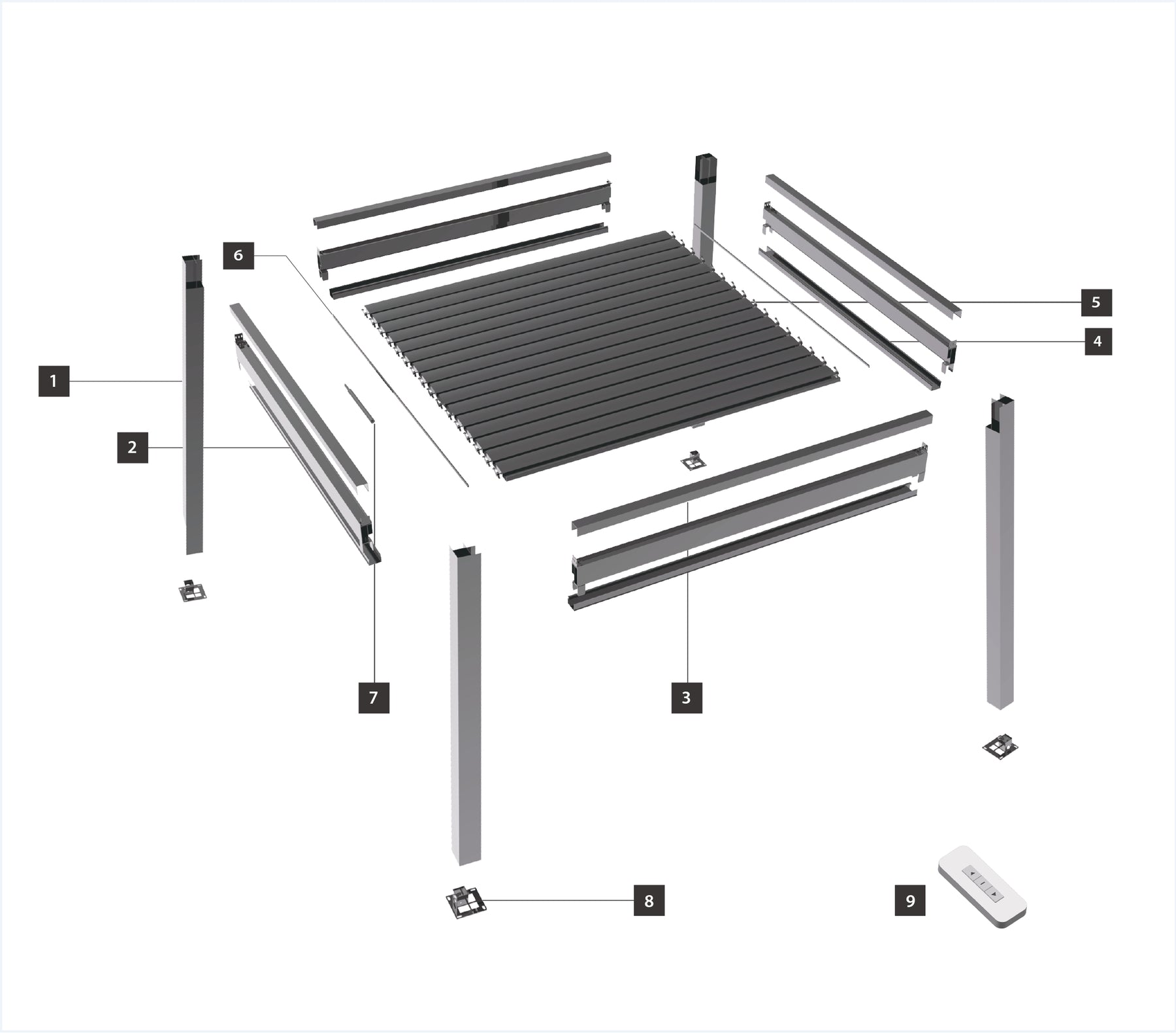 6

5

4

1

2

7

3

8

9